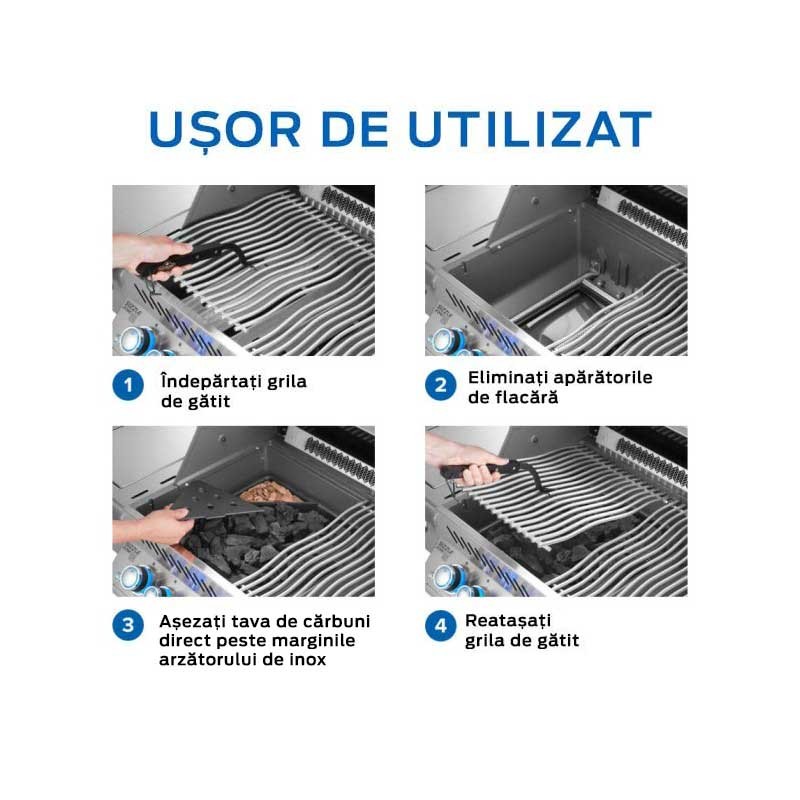 UȘOR DE UTILIZAT

1 Îndepărtați grila de gătit

2 Eliminați apărătorile de flacără

3 Așezați tava de cărbuni direct peste marginile arzătorului de inox

4 Reatașați grila de gătit